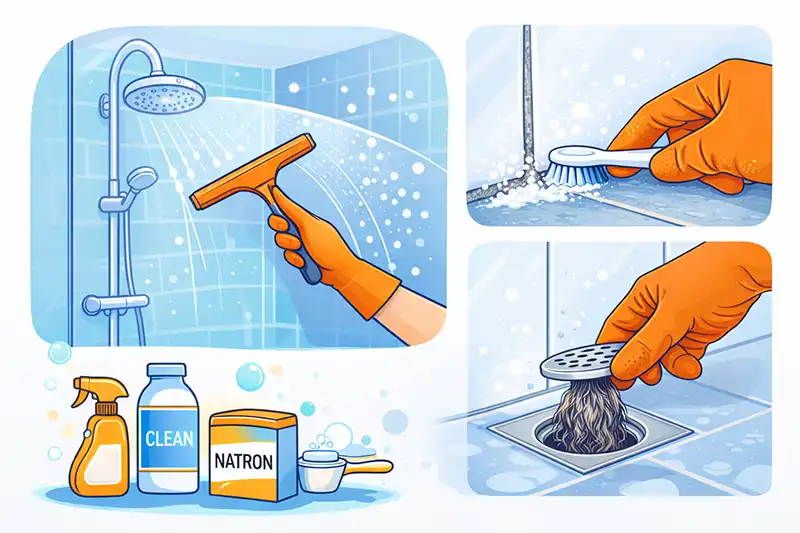 CLEAN

NATRON